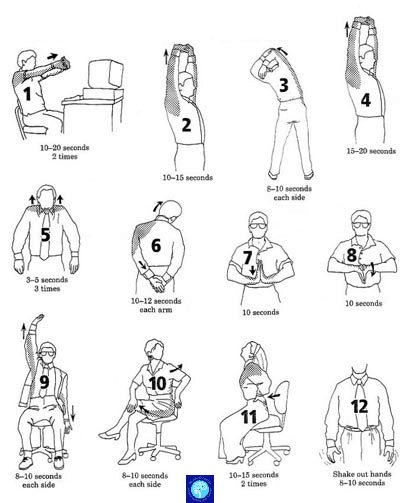 1
10–20 seconds
2 times

2
10–15 seconds

3
8–10 seconds
each side

4
15–20 seconds

5
3–5 seconds
3 times

6
10–12 seconds
each arm

7
10 seconds

8
10 seconds

9
8–10 seconds
each side

10
8–10 seconds
each side

11
10–15 seconds
2 times

12
Shake out hands
8–10 seconds